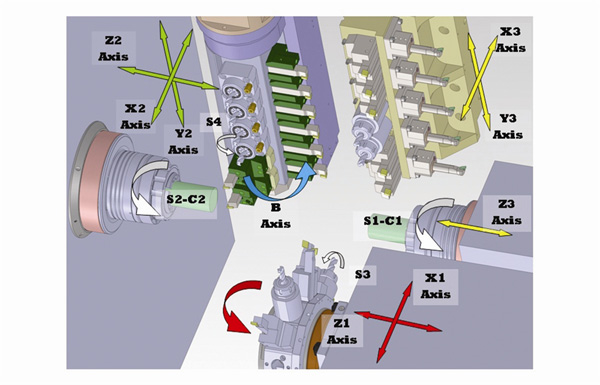 Z2 Axis

X3 Axis

X2 Axis

Y2 Axis

S4

Y3 Axis

S2-C2

B Axis

S1-C1

Z3 Axis

S3

X1 Axis

Z1 Axis