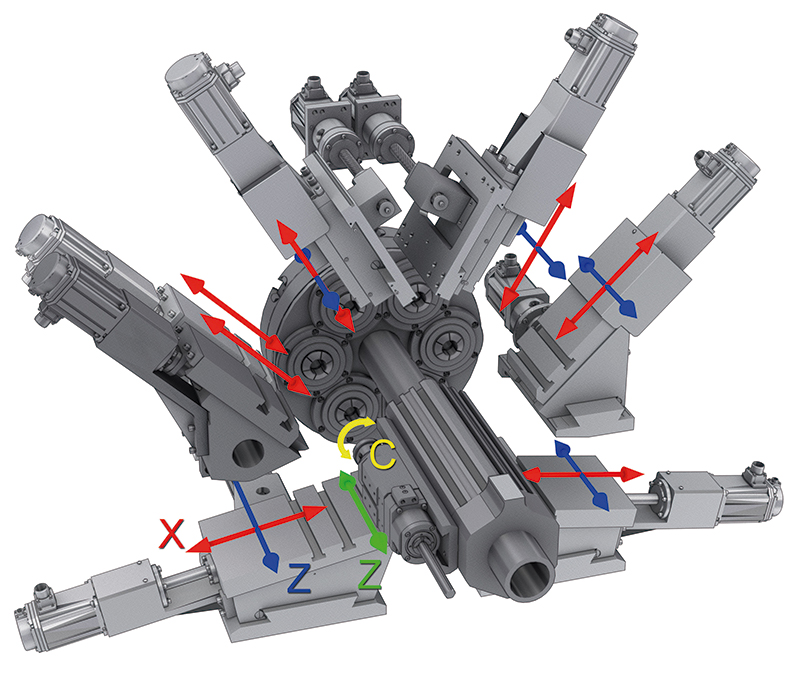 C
X
Z
Z