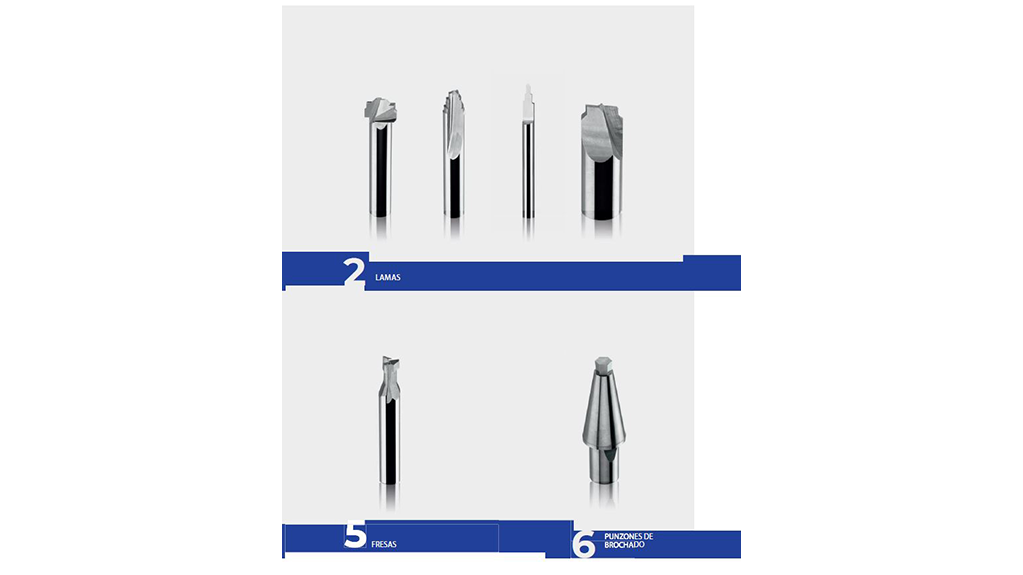 2 LAMAS

5 FRESAS

6 PUNZONES DE BROCHADO